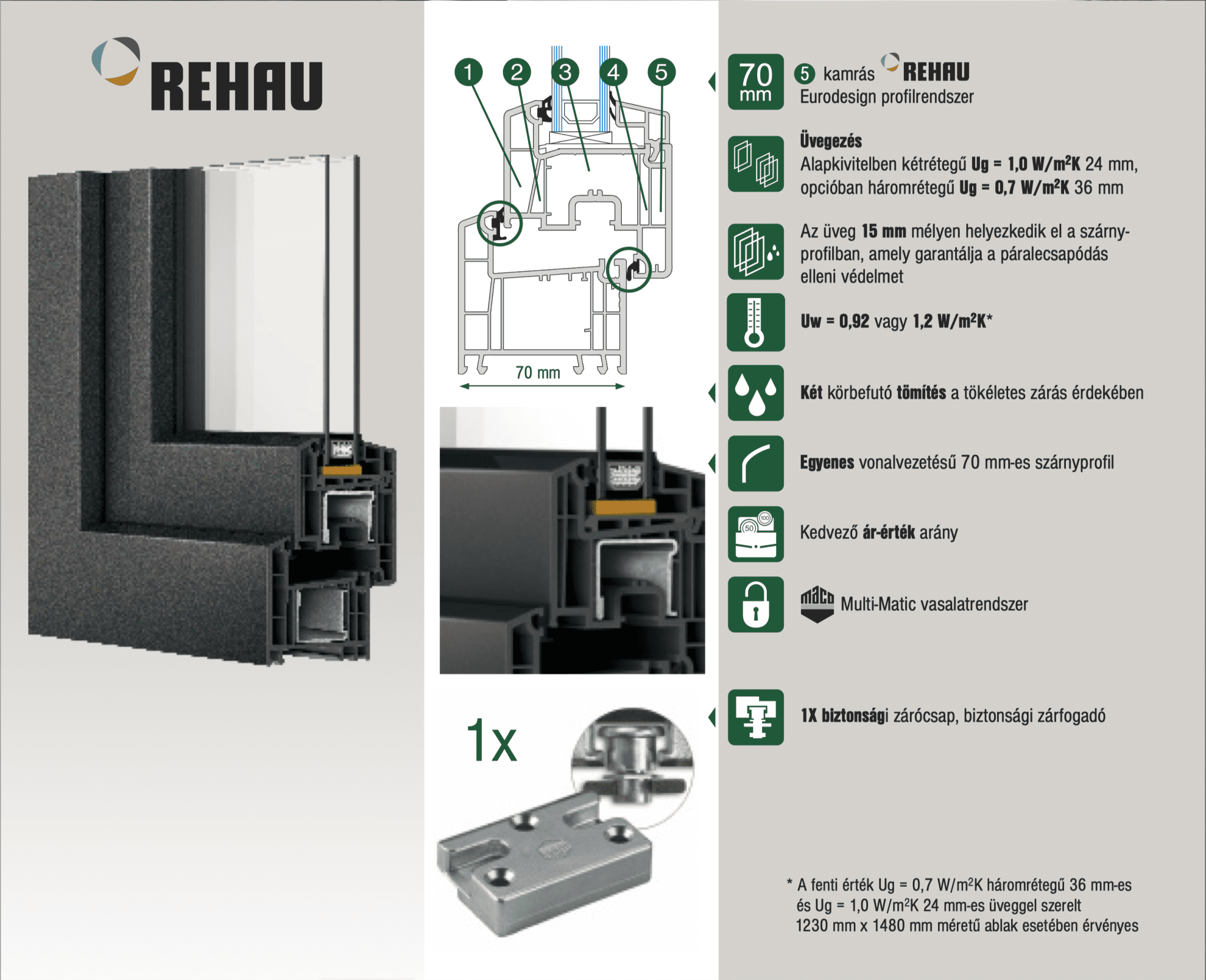 REHAU

1 2 3 4 5

70 mm

1x

70 mm

5 kamrás REHAU Eurodesign profilrendszer

Üvegezés
Alapkivitelben kétrétegű Ug = 1,0 W/m$^2$K 24 mm, opcióban háromrétegű Ug = 0,7 W/m$^2$K 36 mm

Az üveg 15 mm mélyen helyezkedik el a szárnyprofilban, amely garantálja a páralecsapódás elleni védelmet

Uw = 0,92 vagy 1,2 W/m$^2$K*

Két körbefutó tömítés a tökéletes zárás érdekében

Egyenes vonalvezetésű 70 mm-es szárnyprofil

50 100

Kedvező ár-érték arány

maco Multi-Matic vasalatrendszer

1X biztonsági zárócsap, biztonsági zárfogadó

* A fenti érték Ug = 0,7 W/m$^2$K háromrétegű 36 mm-es és Ug = 1,0 W/m$^2$K 24 mm-es üveggel szerelt 1230 mm x 1480 mm méretű ablak esetében érvényes